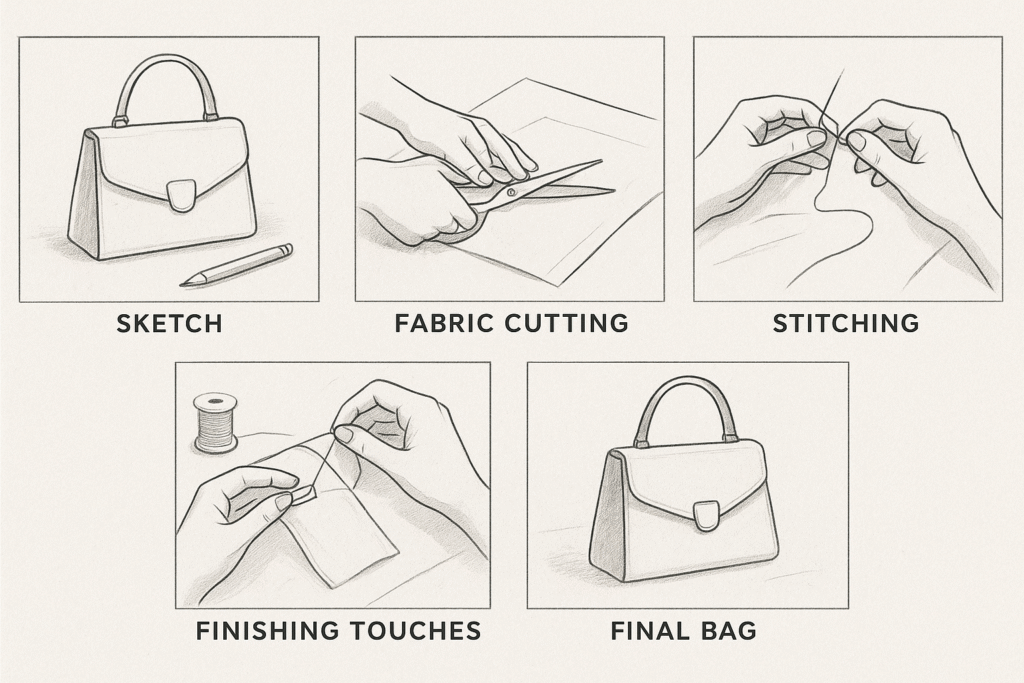 SKETCH

FABRIC CUTTING

STITCHING

FINISHING TOUCHES

FINAL BAG